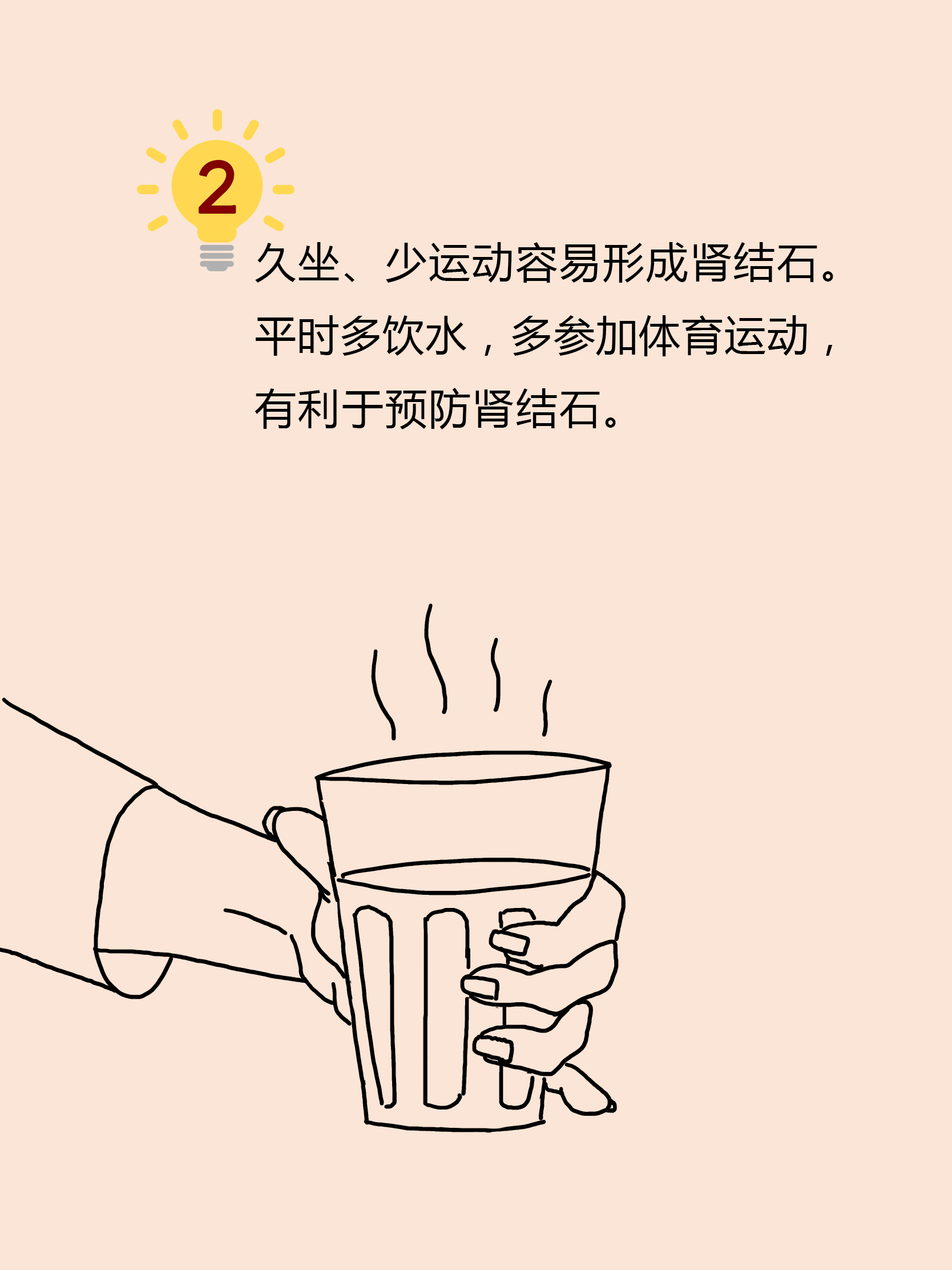 2

久坐、少运动容易形成肾结石。平时多饮水，多参加体育运动，有利于预防肾结石。