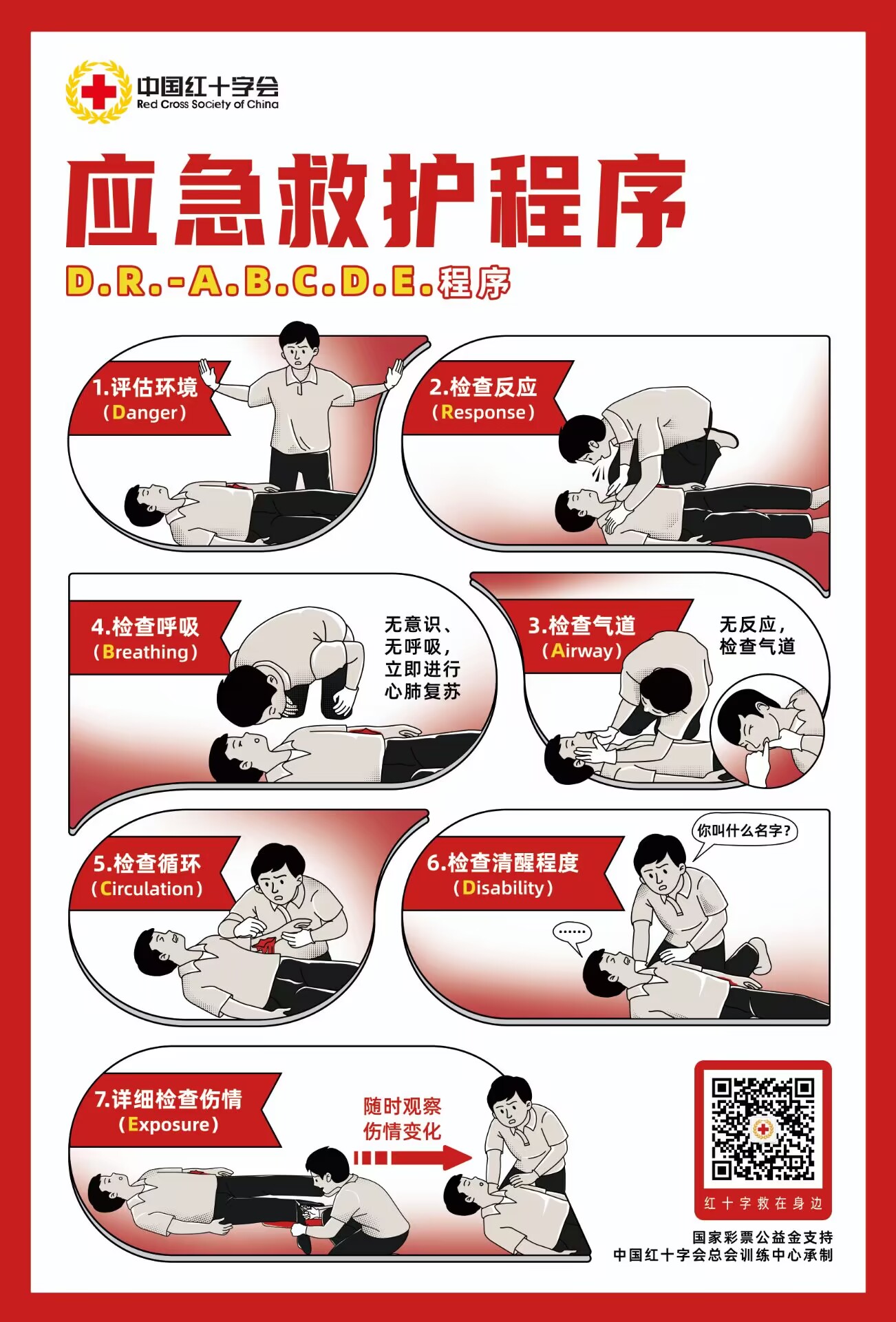 中国红十字会
Red Cross Society of China

应急救护程序

D.R.-A.B.C.D.E.程序

1.评估环境
(Danger)

2.检查反应
(Response)

4.检查呼吸
(Breathing)

无意识、无呼吸，立即进行心肺复苏

3.检查气道
(Airway)

无反应，检查气道

5.检查循环
(Circulation)

6.检查清醒程度
(Disability)

你叫什么名字？

……

7.详细检查伤情
(Exposure)

随时观察伤情变化

红十字救在身边

国家彩票公益金支持
中国红十字会总会训练中心承制